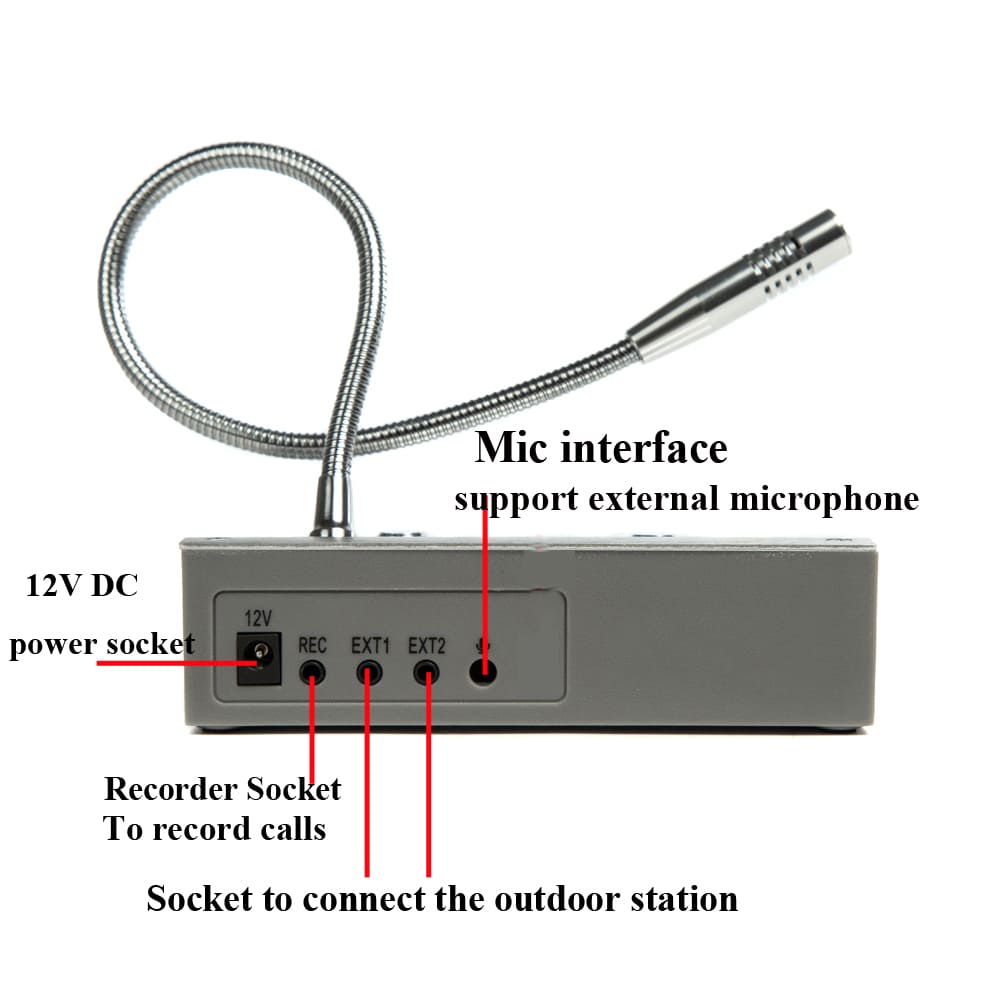 Mic interface
support external microphone

12V DC
power socket

12V REC EXT1 EXT2

Recorder Socket
To record calls

Socket to connect the outdoor station